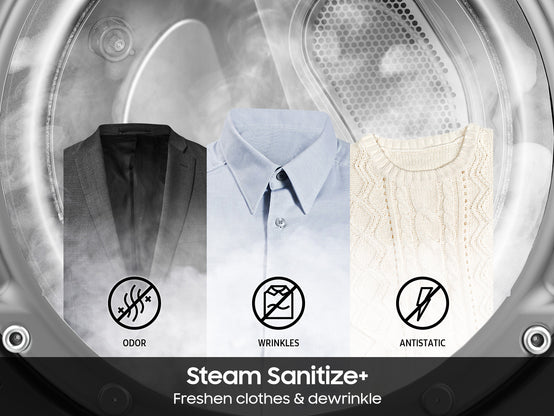 ODOR

WRINKLES

ANTISTATIC

Steam Sanitize+

Freshen clothes & dewrinkle